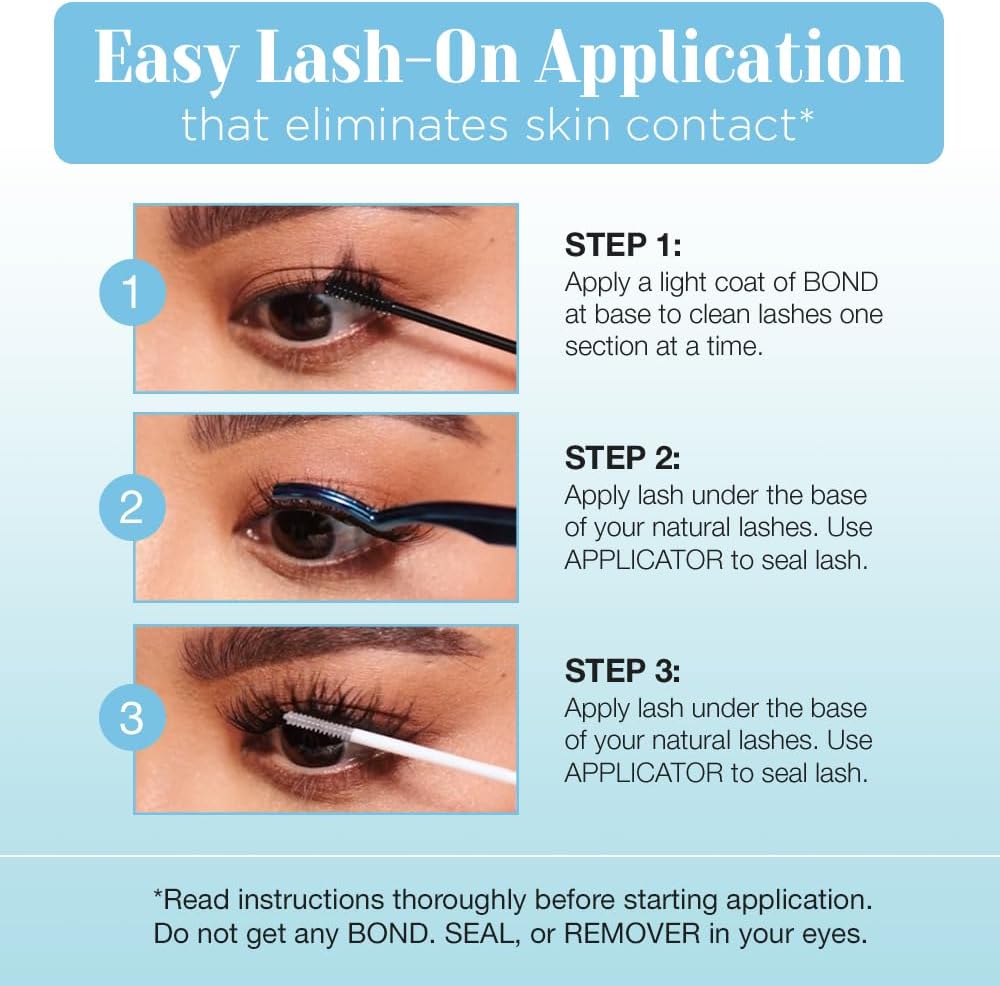 Easy Lash-On Application
that eliminates skin contact*

1

STEP 1:
Apply a light coat of BOND at base to clean lashes one section at a time.

2

STEP 2:
Apply lash under the base of your natural lashes. Use APPLICATOR to seal lash.

3

STEP 3:
Apply lash under the base of your natural lashes. Use APPLICATOR to seal lash.

*Read instructions thoroughly before starting application. Do not get any BOND. SEAL, or REMOVER in your eyes.